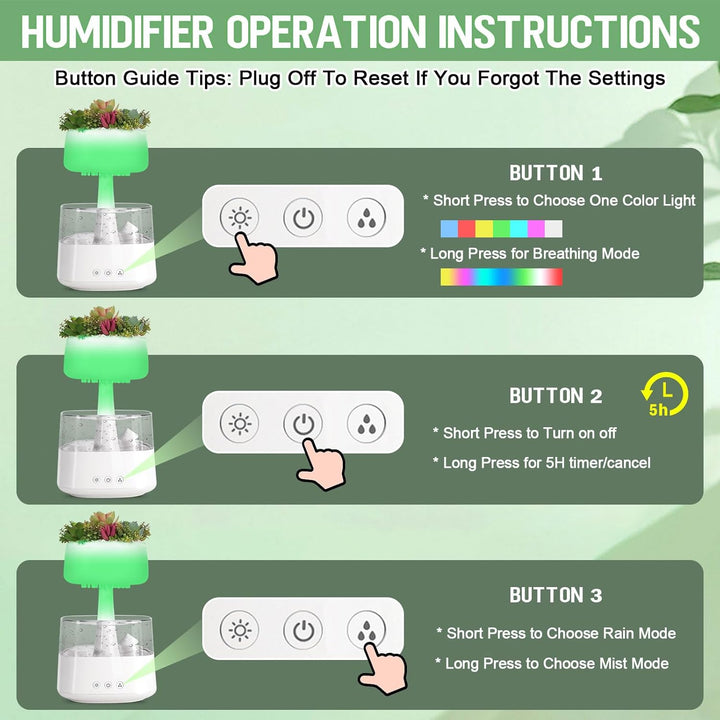 HUMIDIFIER OPERATION INSTRUCTIONS

Button Guide Tips: Plug Off To Reset If You Forgot The Settings

BUTTON 1

* Short Press to Choose One Color Light

* Long Press for Breathing Mode

BUTTON 2

5h

* Short Press to Turn on off

* Long Press for 5H timer/cancel

BUTTON 3

* Short Press to Choose Rain Mode

* Long Press to Choose Mist Mode